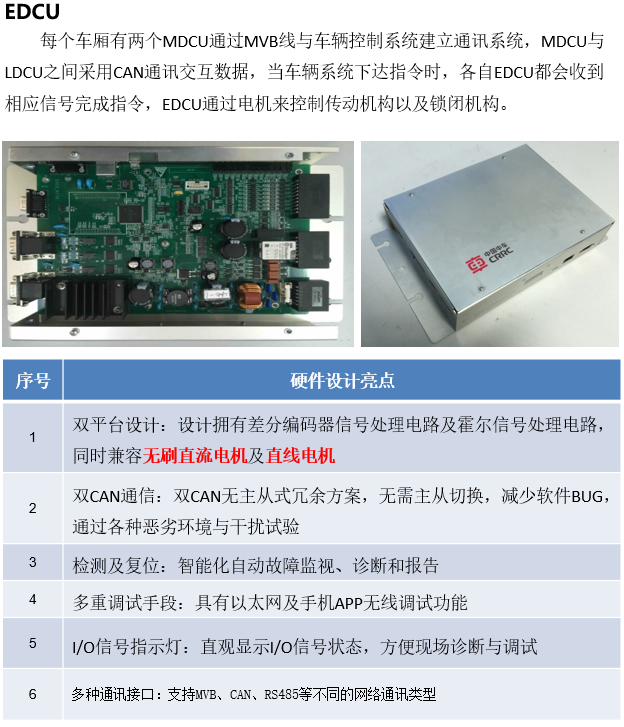 EDCU

每个车厢有两个MDCU通过MVB线与车辆控制系统建立通讯系统，MDCU与LDCU之间采用CAN通讯交互数据，当车辆系统下达指令时，各自EDCU都会收到相应信号完成指令，EDCU通过电机来控制传动机构以及锁闭机构。

中国中车 CRRC

| 序号 | 硬件设计亮点 |
|---|---|
| 1 | 双平台设计：设计拥有差分编码器信号处理电路及霍尔信号处理电路，同时兼容无刷直流电机及直线电机 |
| 2 | 双CAN通信：双CAN无主从式冗余方案，无需主从切换，减少软件BUG，通过各种恶劣环境与干扰试验 |
| 3 | 检测及复位：智能化自动故障监视、诊断和报告 |
| 4 | 多重调试手段：具有以太网及手机APP无线调试功能 |
| 5 | I/O信号指示灯：直观显示I/O信号状态，方便现场诊断与调试 |
| 6 | 多种通讯接口：支持MVB、CAN、RS485等不同的网络通讯类型 |